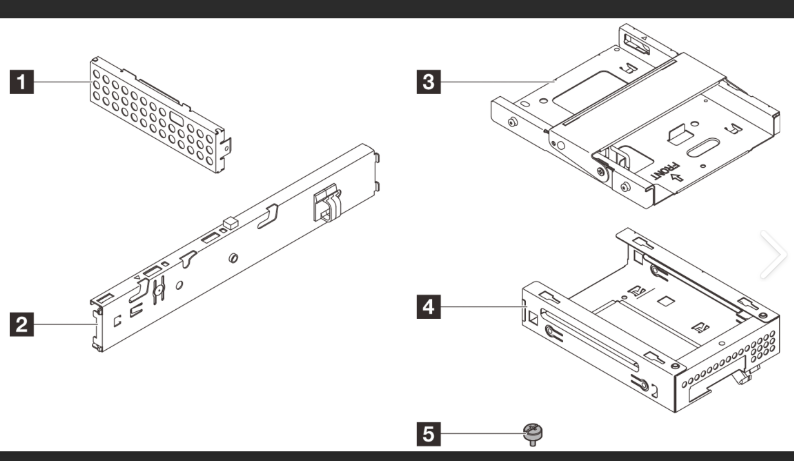 1

2

3

FRONT

4

5